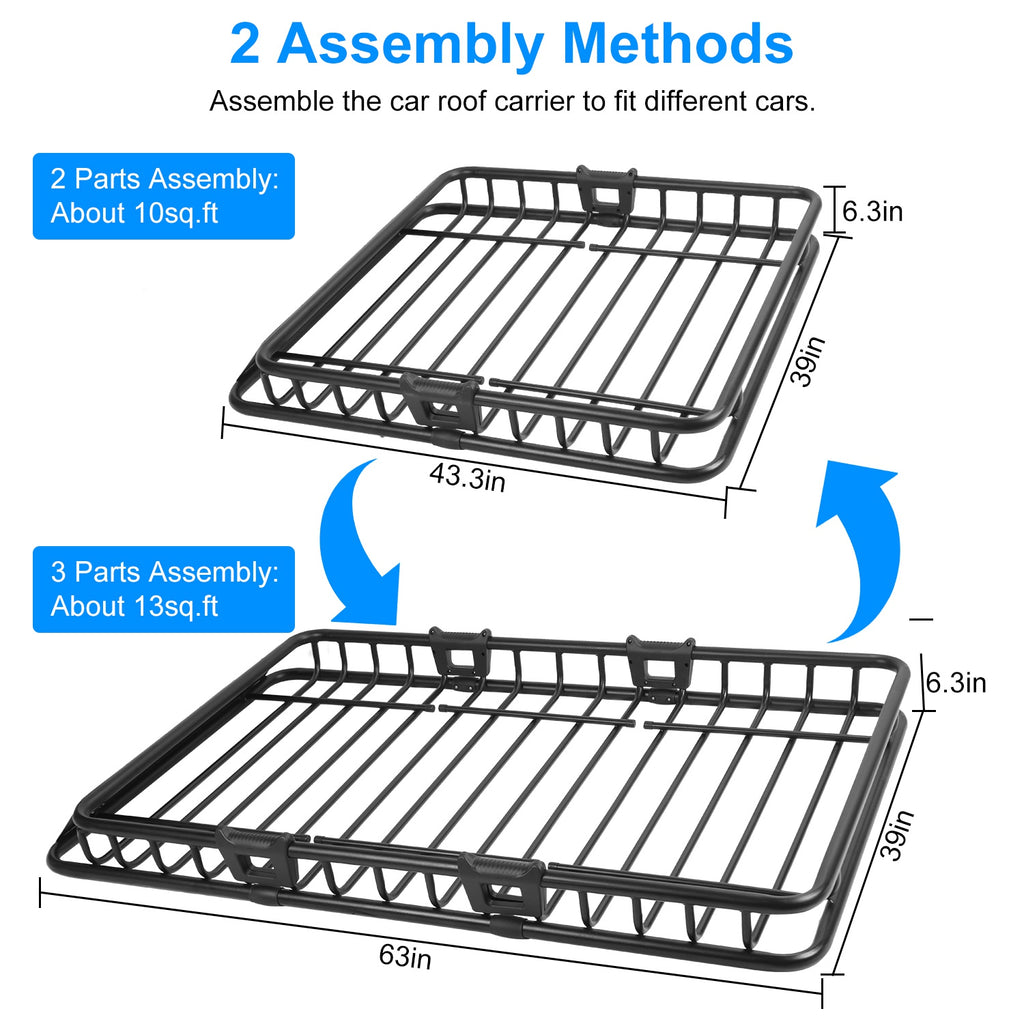 2 Assembly Methods

Assemble the car roof carrier to fit different cars.

2 Parts Assembly:
About 10sq.ft

6.3in

39in

43.3in

3 Parts Assembly:
About 13sq.ft

6.3in

39in

63in