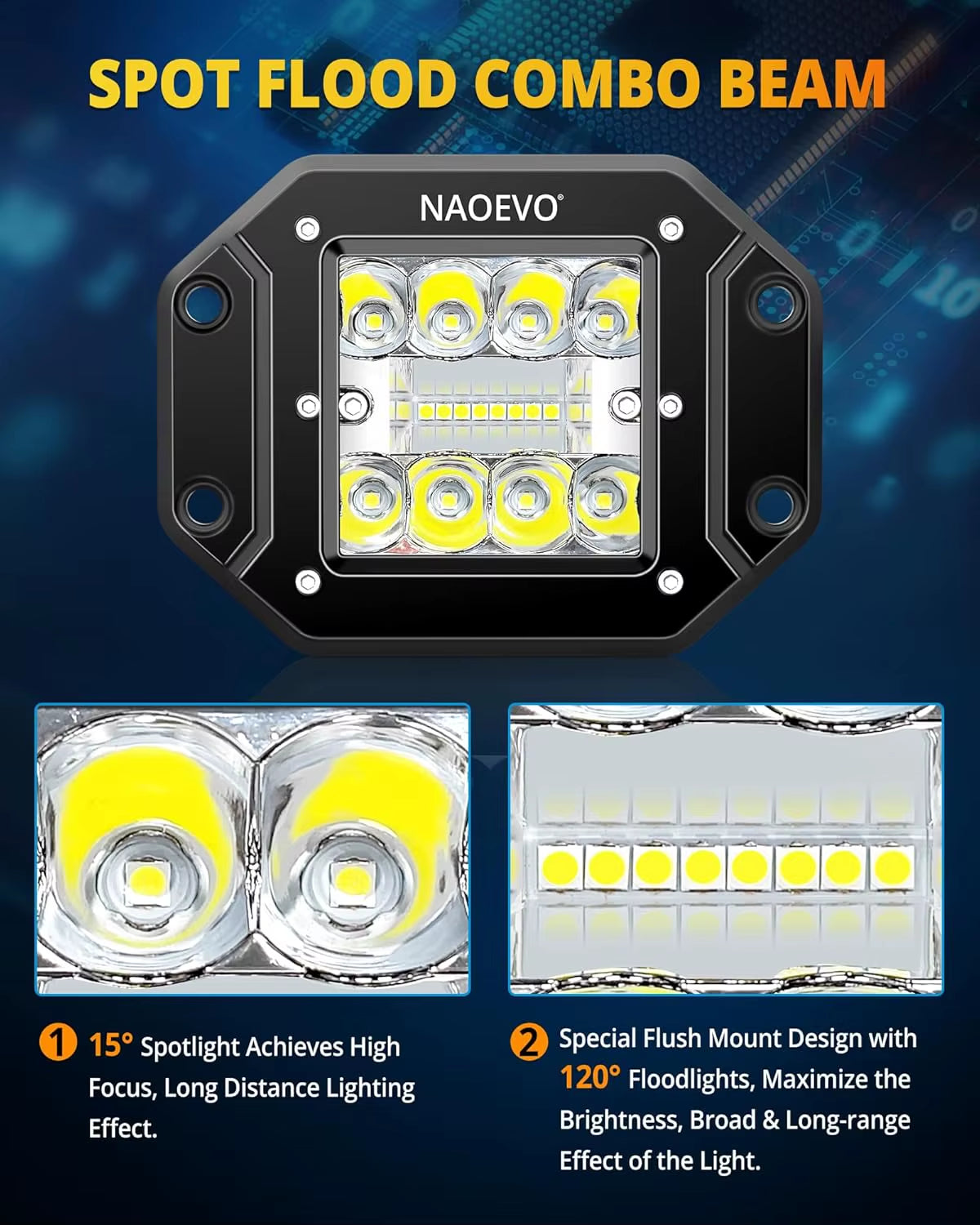 SPOT FLOOD COMBO BEAM

NAOEVO®

1 15° Spotlight Achieves High Focus, Long Distance Lighting Effect.

2 Special Flush Mount Design with 120° Floodlights, Maximize the Brightness, Broad & Long-range Effect of the Light.