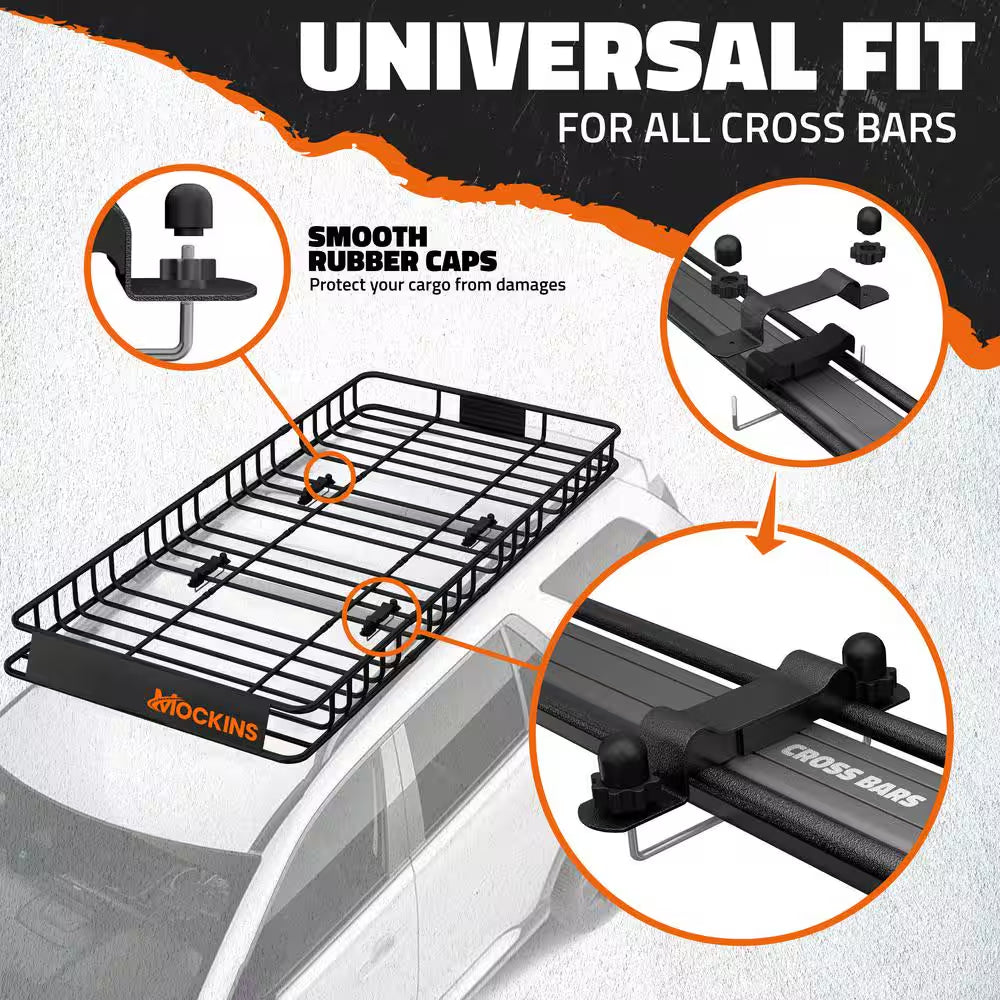 UNIVERSAL FIT
FOR ALL CROSS BARS

SMOOTH
RUBBER CAPS
Protect your cargo from damages

MOCKINS

CROSS BARS