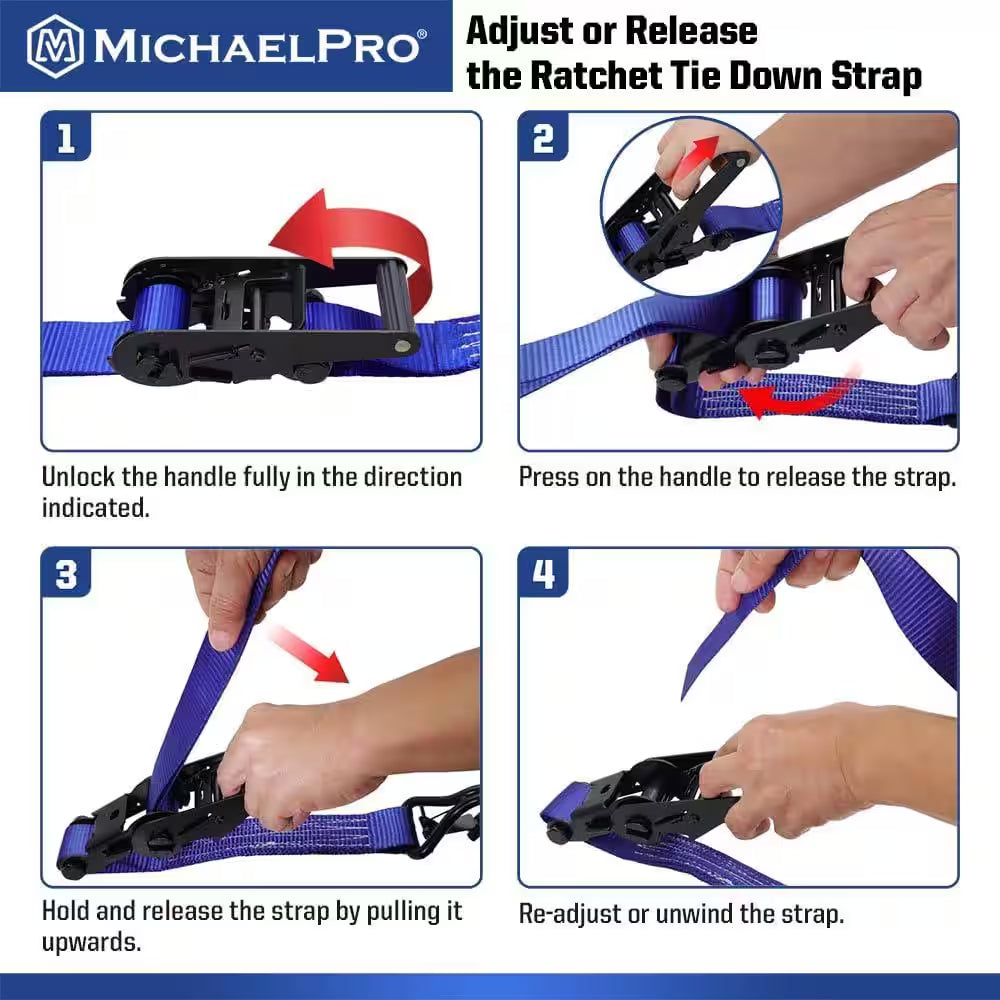 MICHAELPRO®

Adjust or Release the Ratchet Tie Down Strap

1

Unlock the handle fully in the direction indicated.

2

Press on the handle to release the strap.

3

Hold and release the strap by pulling it upwards.

4

Re-adjust or unwind the strap.