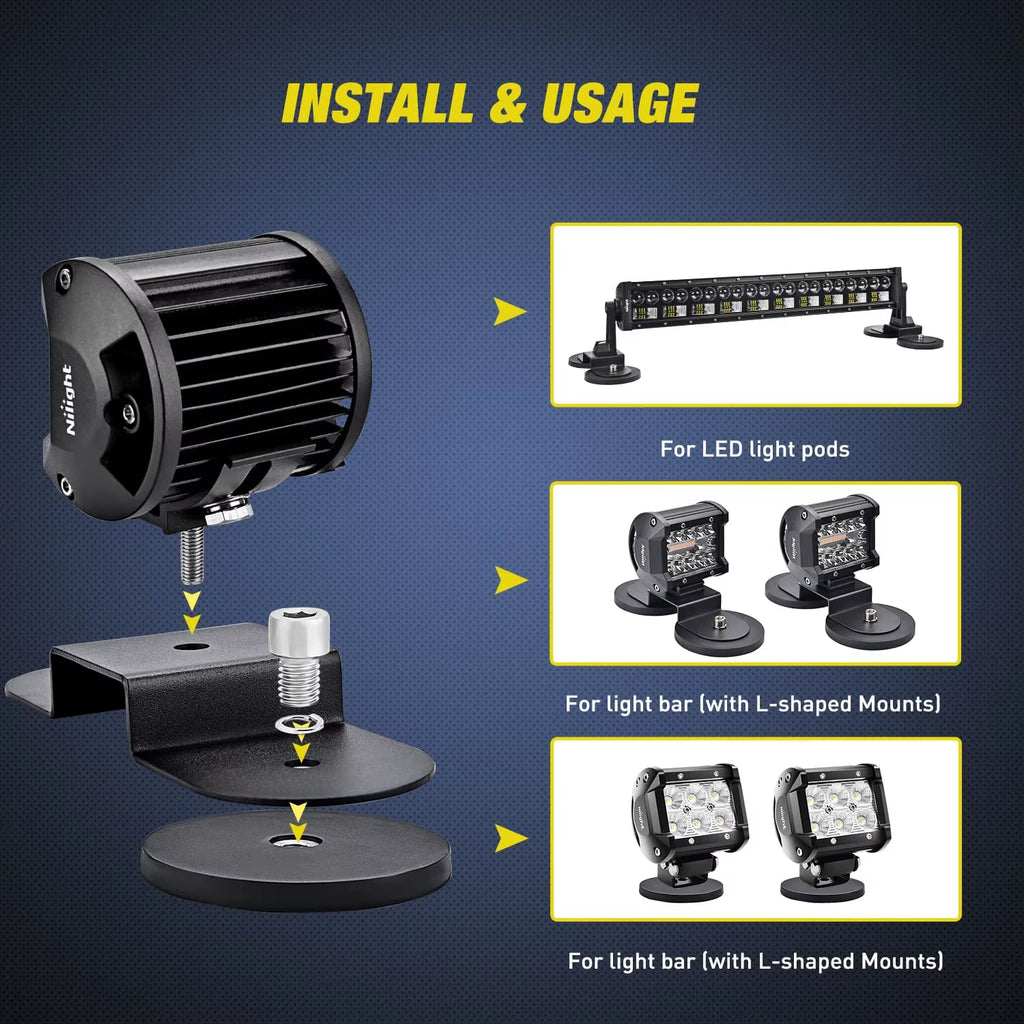 INSTALL & USAGE

Nilight

For LED light pods

For light bar (with L-shaped Mounts)

For light bar (with L-shaped Mounts)