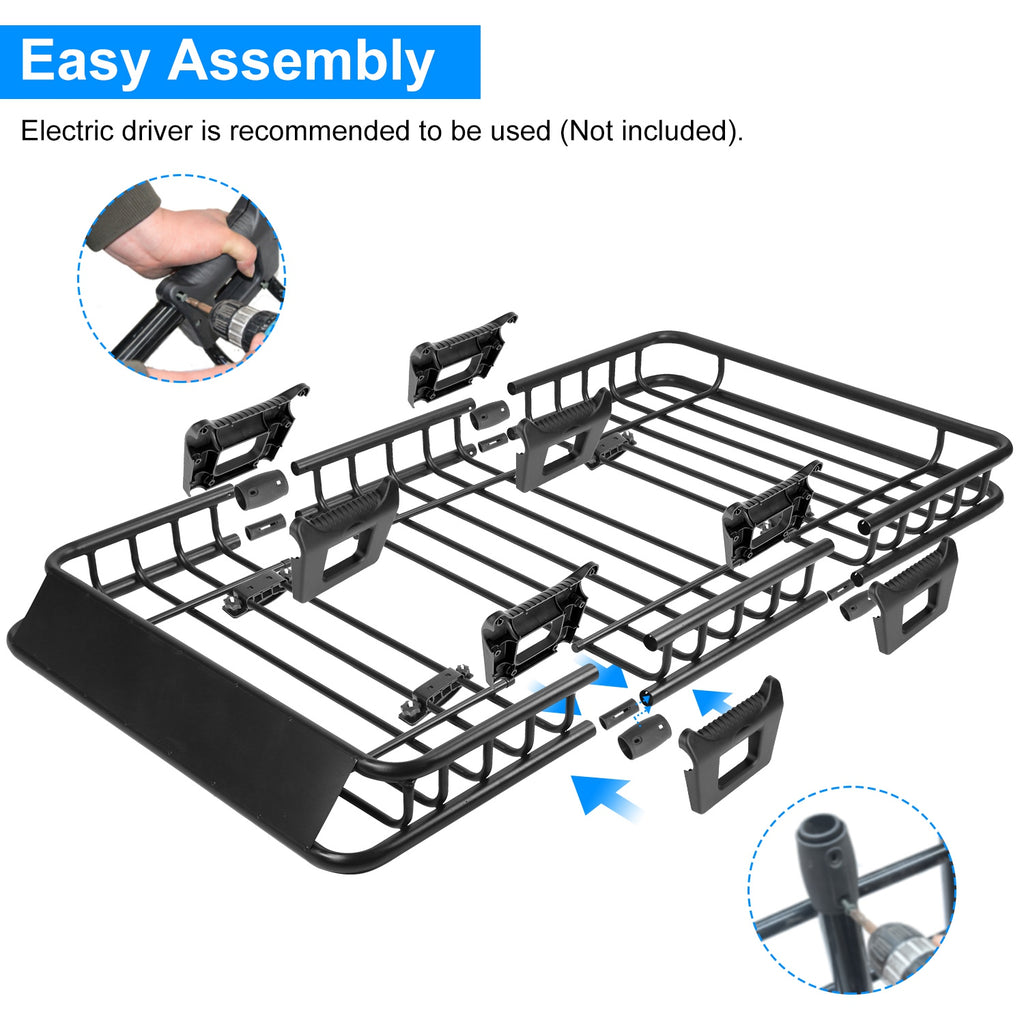 Easy Assembly

Electric driver is recommended to be used (Not included).